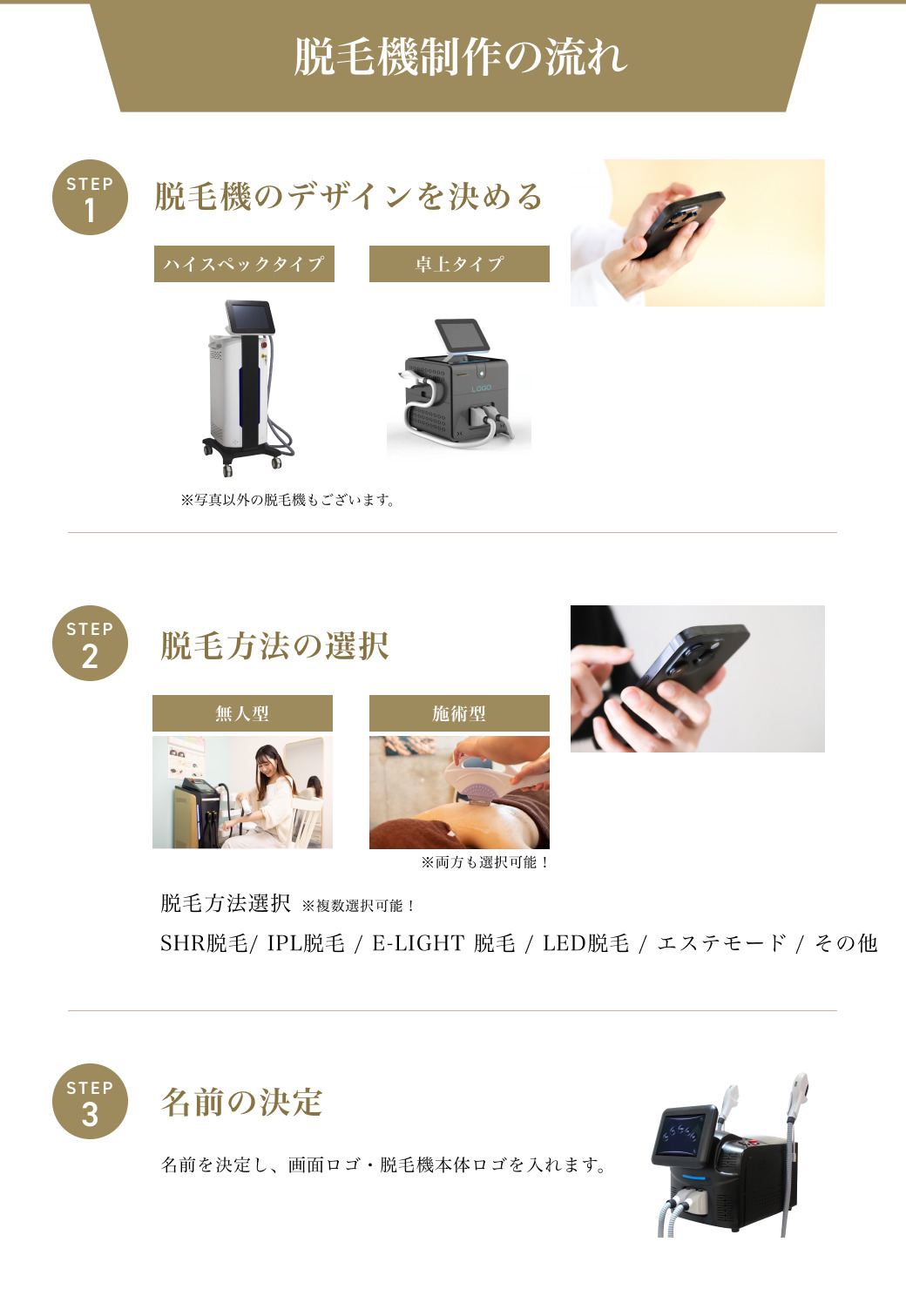 脱毛機制作の流れ

STEP 1

脱毛機のデザインを決める

ハイスペックタイプ

卓上タイプ

LOGO

※写真以外の脱毛機もございます。

STEP 2

脱毛方法の選択

無人型

施術型

※両方も選択可能！

脱毛方法選択 ※複数選択可能！

SHR脱毛/ IPL脱毛 / E-LIGHT 脱毛 / LED脱毛 / エステモード / その他

STEP 3

名前の決定

名前を決定し、画面ロゴ・脱毛機本体ロゴを入れます。